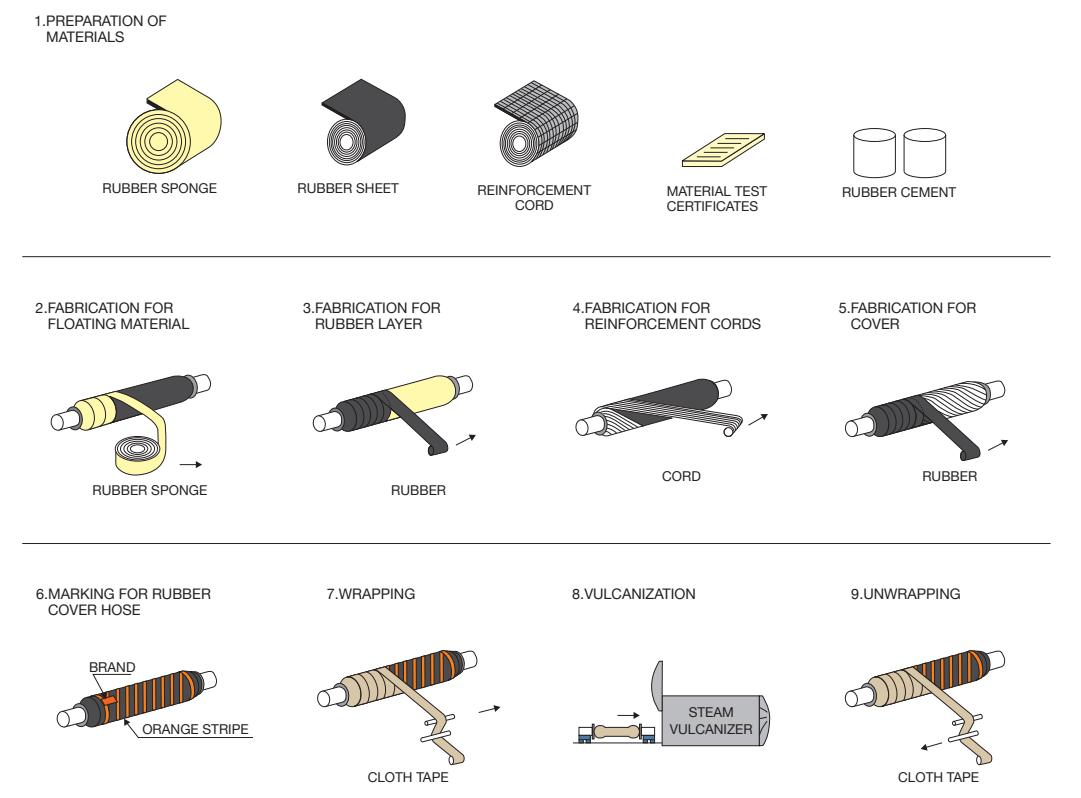 1.PREPARATION OF MATERIALS

RUBBER SPONGE

RUBBER SHEET

REINFORCEMENT CORD

MATERIAL TEST CERTIFICATES

RUBBER CEMENT

2.FABRICATION FOR FLOATING MATERIAL

RUBBER SPONGE

3.FABRICATION FOR RUBBER LAYER

RUBBER

4.FABRICATION FOR REINFORCEMENT CORDS

CORD

5.FABRICATION FOR COVER

RUBBER

6.MARKING FOR RUBBER COVER HOSE

BRAND

ORANGE STRIPE

7.WRAPPING

CLOTH TAPE

8.VULCANIZATION

STEAM VULCANIZER

9.UNWRAPPING

CLOTH TAPE